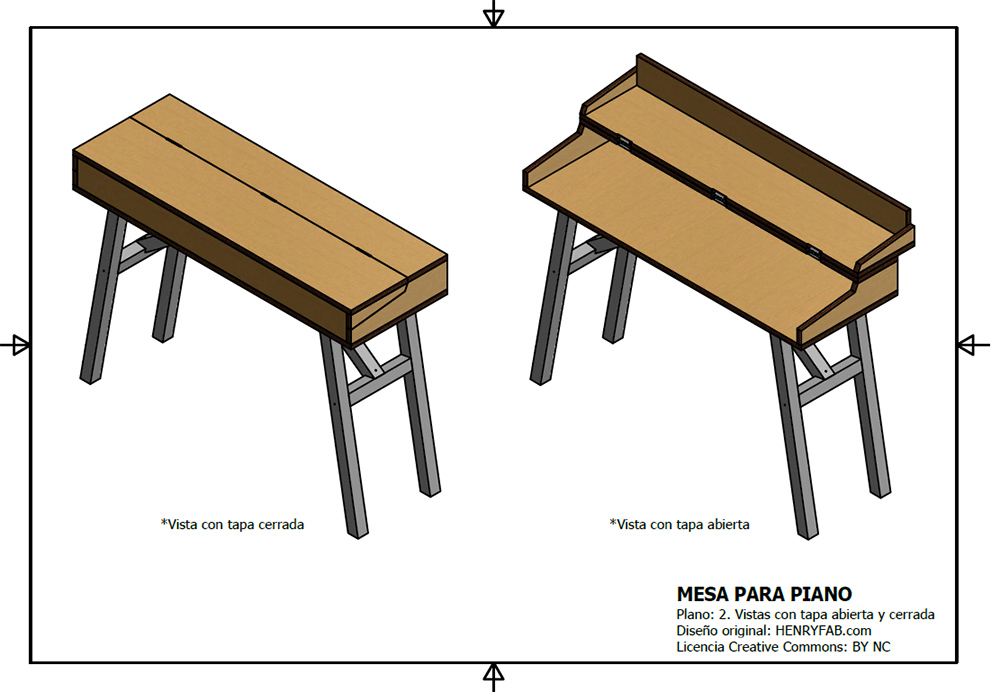 *Vista con tapa cerrada

*Vista con tapa abierta

MESA PARA PIANO
Plano: 2. Vistas con tapa abierta y cerrada
Diseño original: HENRYFAB.com
Licencia Creative Commons: BY NC